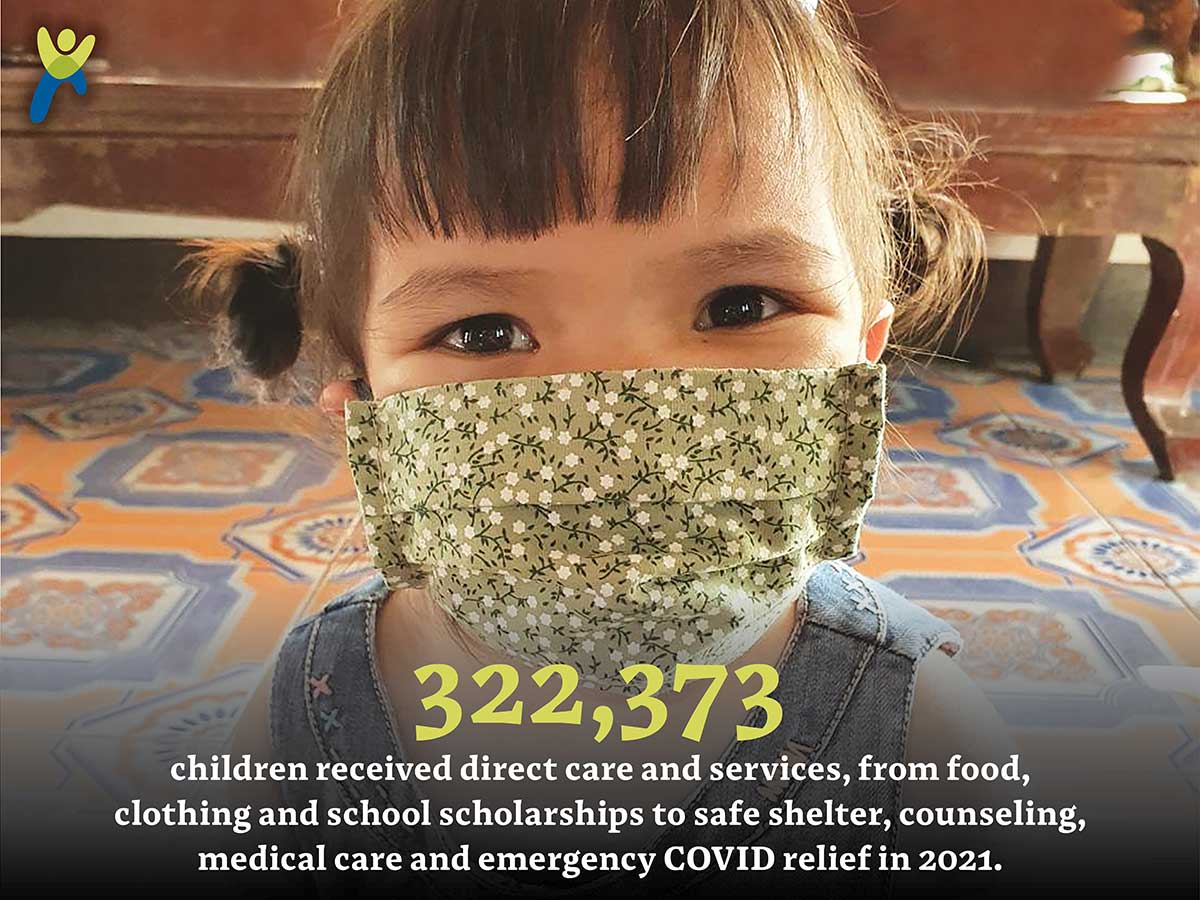 322,373

children received direct care and services, from food, clothing and school scholarships to safe shelter, counseling, medical care and emergency COVID relief in 2021.