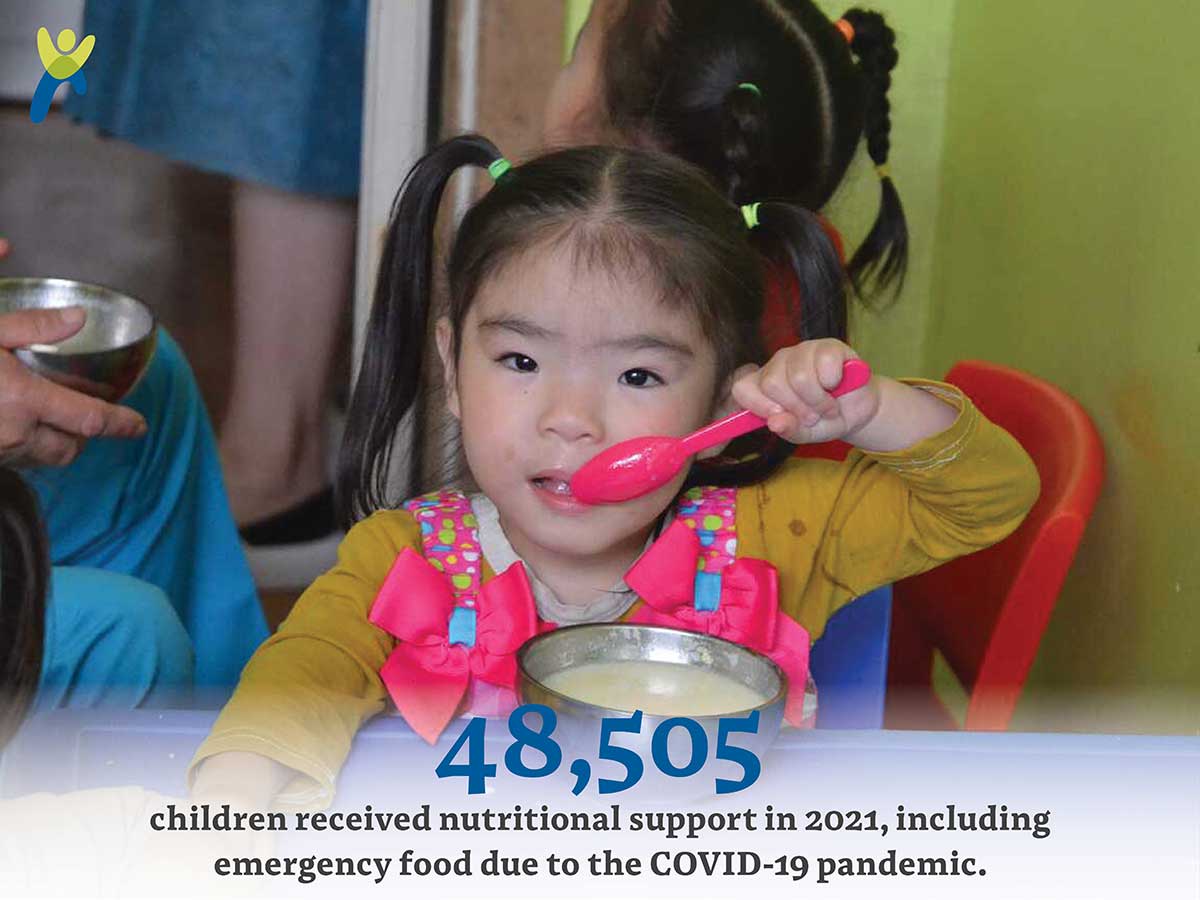 48,505

children received nutritional support in 2021, including emergency food due to the COVID-19 pandemic.