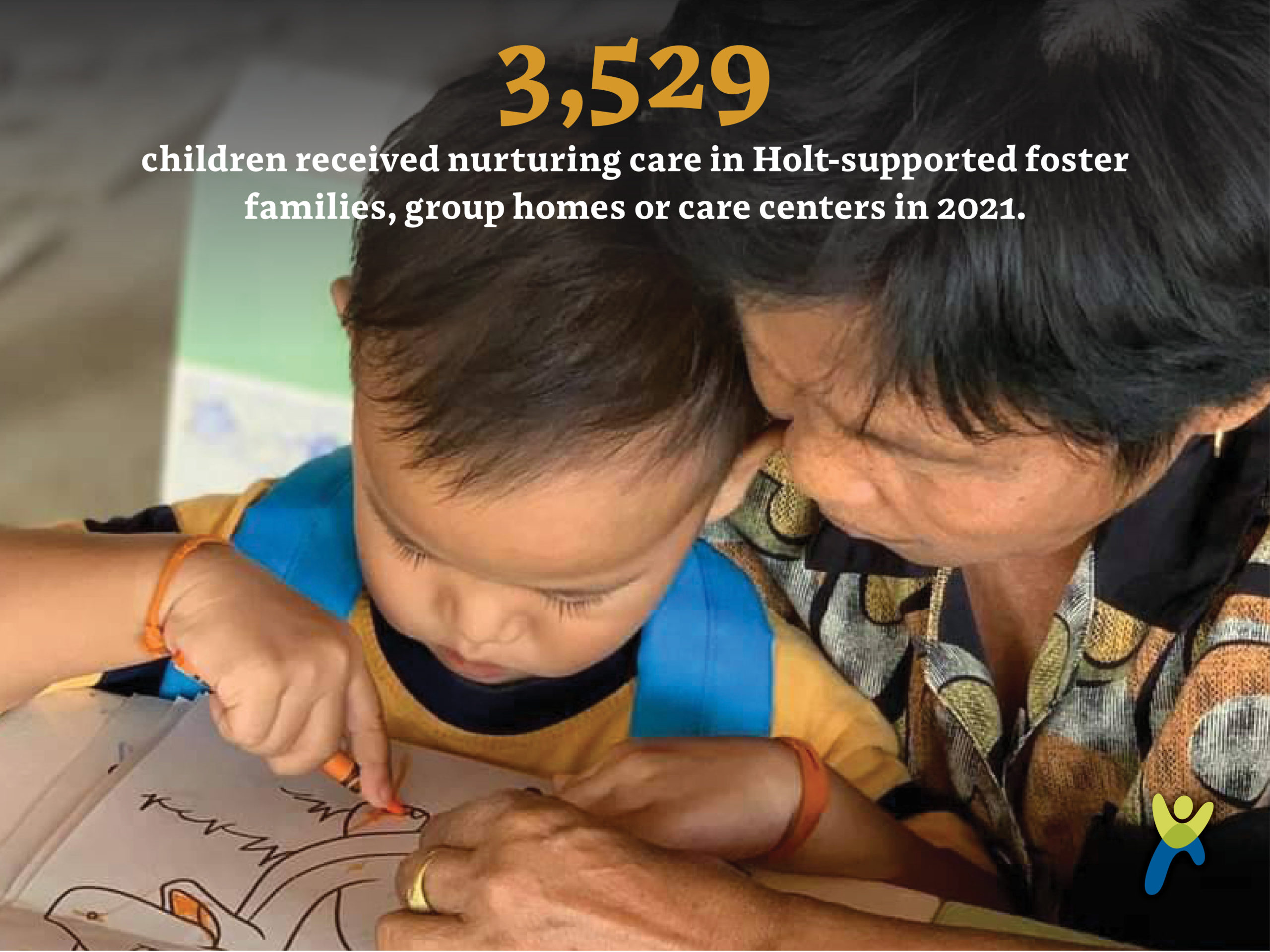 3,529

children received nurturing care in Holt-supported foster families, group homes or care centers in 2021.