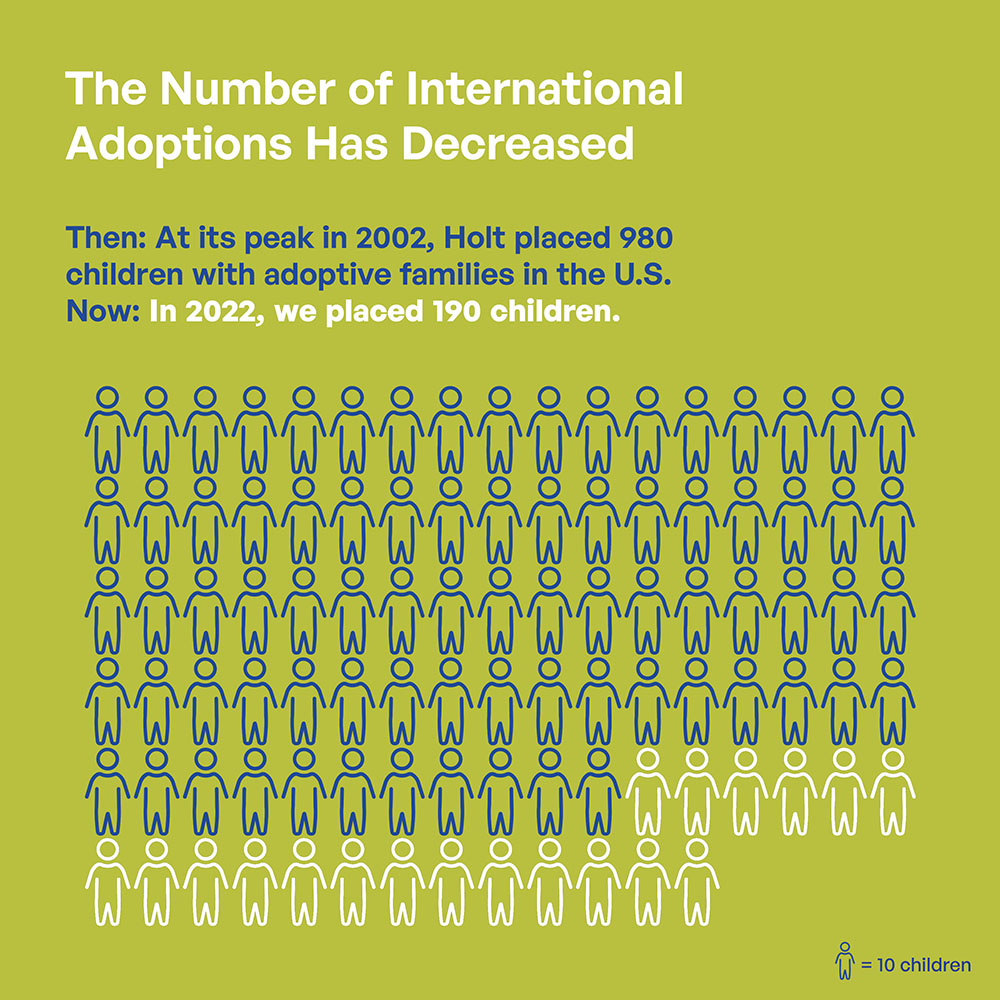 The Number of International Adoptions Has Decreased

Then: At its peak in 2002, Holt placed 980 children with adoptive families in the U.S.
Now: In 2022, we placed 190 children.

= 10 children