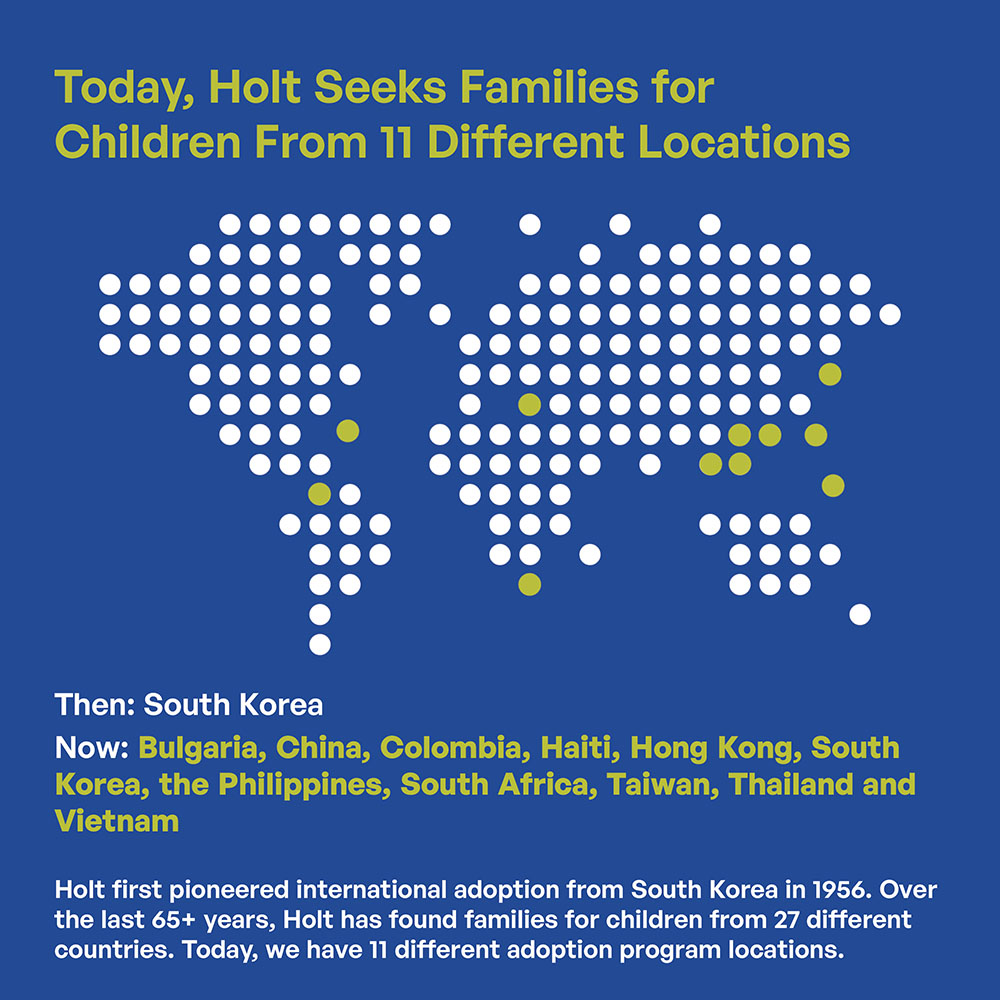 Today, Holt Seeks Families for Children From 11 Different Locations

Then: South Korea

Now: Bulgaria, China, Colombia, Haiti, Hong Kong, South Korea, the Philippines, South Africa, Taiwan, Thailand and Vietnam

Holt first pioneered international adoption from South Korea in 1956. Over the last 65+ years, Holt has found families for children from 27 different countries. Today, we have 11 different adoption program locations.