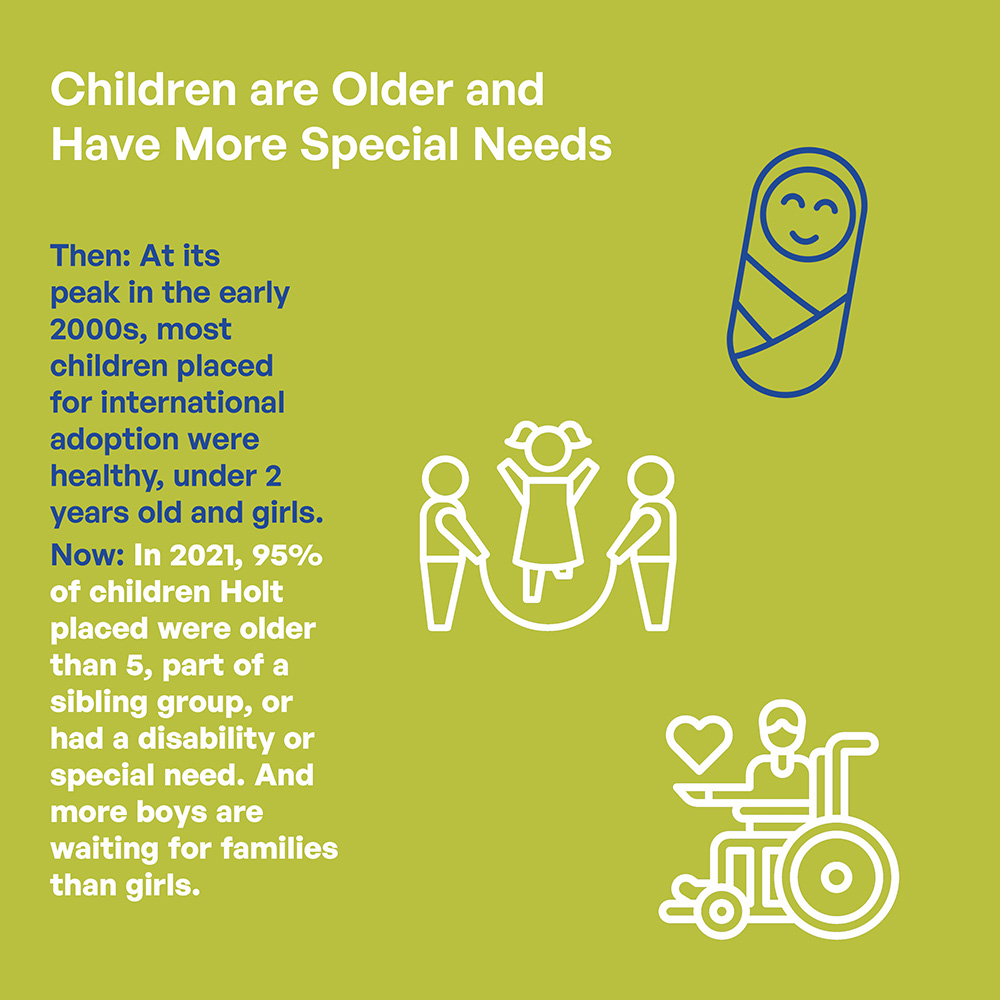 Children are Older and Have More Special Needs

Then: At its peak in the early 2000s, most children placed for international adoption were healthy, under 2 years old and girls.

Now: In 2021, 95% of children Holt placed were older than 5, part of a sibling group, or had a disability or special need. And more boys are waiting for families than girls.