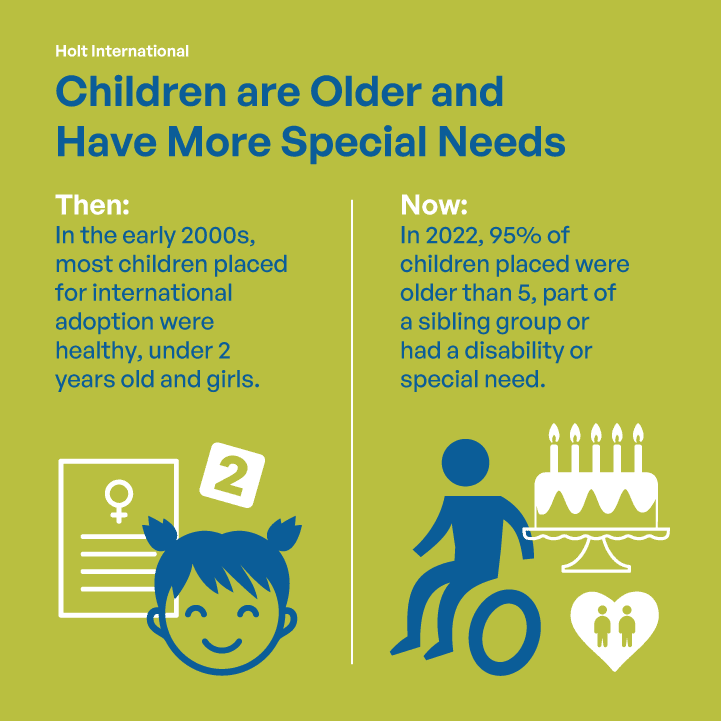 Holt International

Children are Older and Have More Special Needs

Then:
In the early 2000s, most children placed for international adoption were healthy, under 2 years old and girls.

2

Now:
In 2022, 95% of children placed were older than 5, part of a sibling group or had a disability or special need.