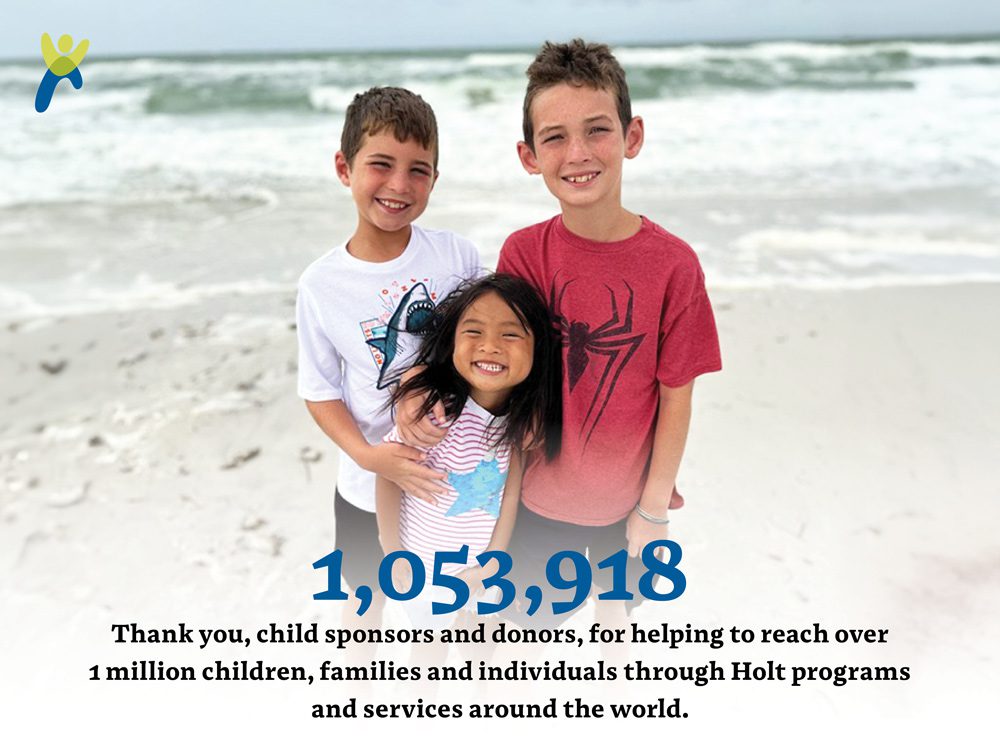 1,053,918

Thank you, child sponsors and donors, for helping to reach over 1 million children, families and individuals through Holt programs and services around the world.