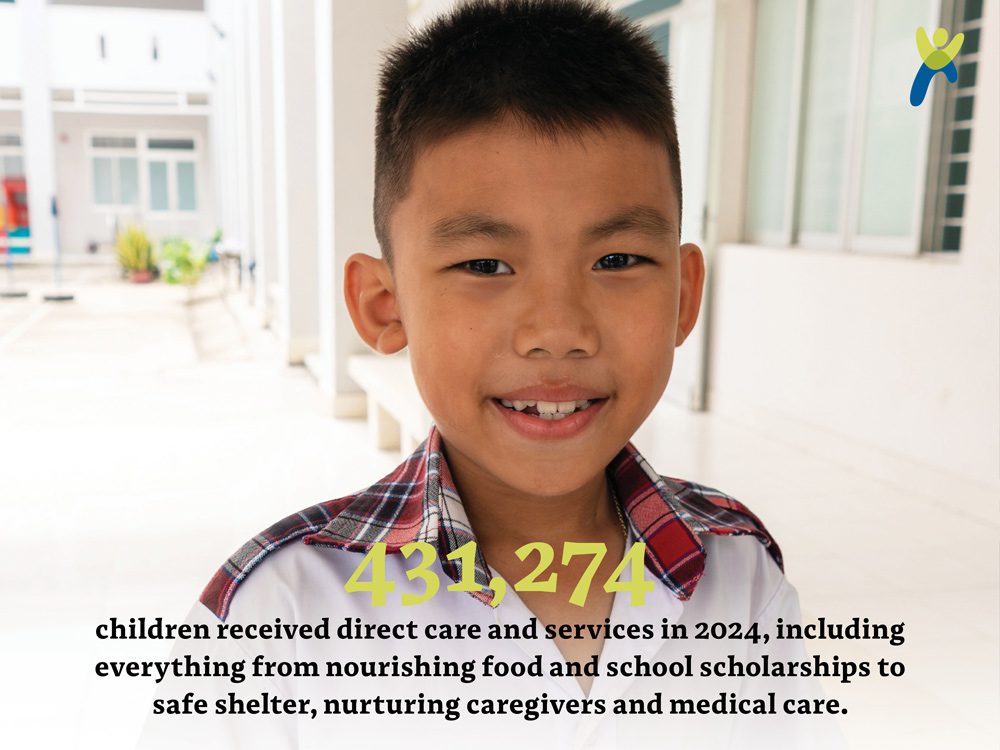 431,274

children received direct care and services in 2024, including everything from nourishing food and school scholarships to safe shelter, nurturing caregivers and medical care.