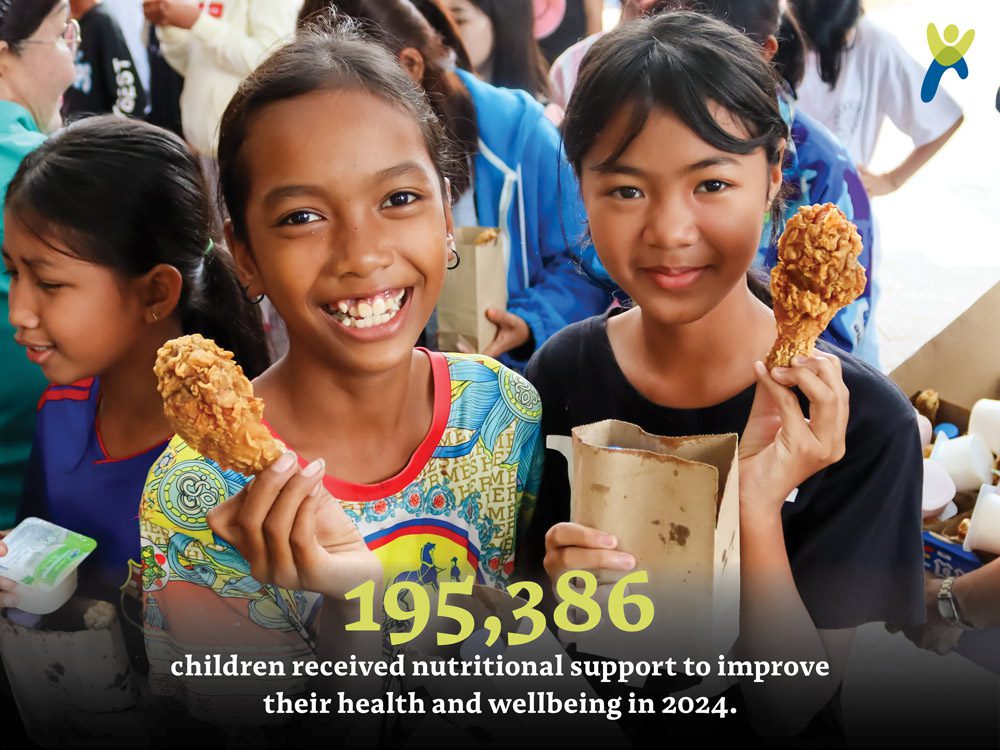 195,386

children received nutritional support to improve their health and wellbeing in 2024.